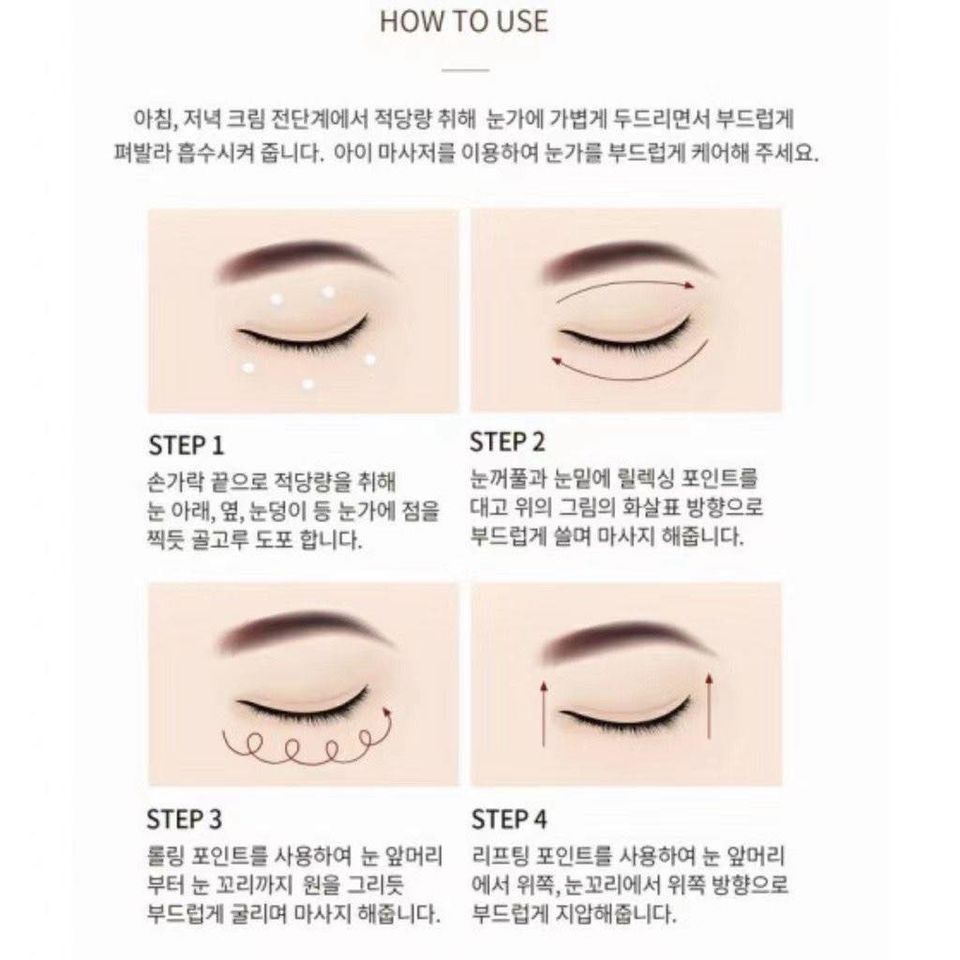 HOW TO USE

아침, 저녁 크림 전단계에서 적당량 취해 눈가에 가볍게 두드리면서 부드럽게 펴발라 흡수시켜 줍니다. 아이 마사저를 이용하여 눈가를 부드럽게 케어해 주세요.

STEP 1
손가락 끝으로 적당량을 취해 눈 아래, 옆, 눈덩이 등 눈가에 점을 찍듯 골고루 도포 합니다.

STEP 2
눈꺼풀과 눈밑에 릴렉싱 포인트를 대고 위의 그림의 화살표 방향으로 부드럽게 쓸며 마사지 해줍니다.

STEP 3
롤링 포인트를 사용하여 눈 앞머리 부터 눈 꼬리까지 원을 그리듯 부드럽게 굴리며 마사지 해줍니다.

STEP 4
리프팅 포인트를 사용하여 눈 앞머리 에서 위쪽, 눈꼬리에서 위쪽 방향으로 부드럽게 지압해줍니다.